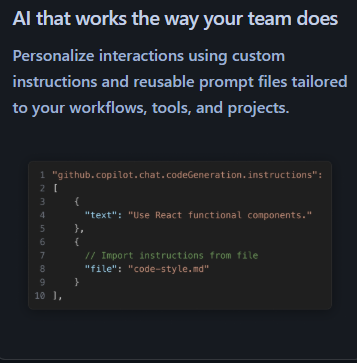 AI that works the way your team does

Personalize interactions using custom instructions and reusable prompt files tailored to your workflows, tools, and projects.

1 "github.copilot.chat.codeGeneration.instructions":
2 [
3     {
4       "text": "Use React functional components."
5     },
6     {
7       // Import instructions from file
8       "file": "code-style.md"
9     }
10 ],